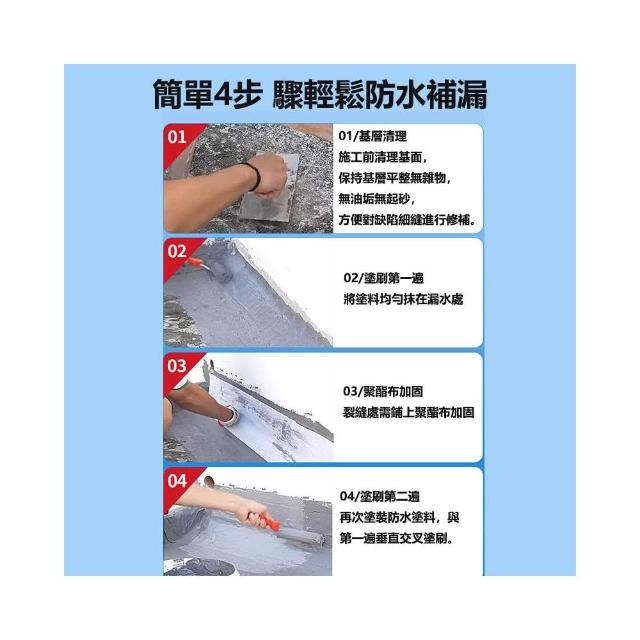 簡單4步 驟輕鬆防水補漏

01

01/基層清理
施工前清理基面，
保持基層平整無雜物，
無油垢無起砂，
方便對缺陷細縫進行修補。

02

02/塗刷第一遍
將塗料均勻抹在漏水處

03

03/聚酯布加固
裂縫處需鋪上聚酯布加固

04

04/塗刷第二遍
再次塗裝防水塗料，與
第一遍垂直交叉塗刷。