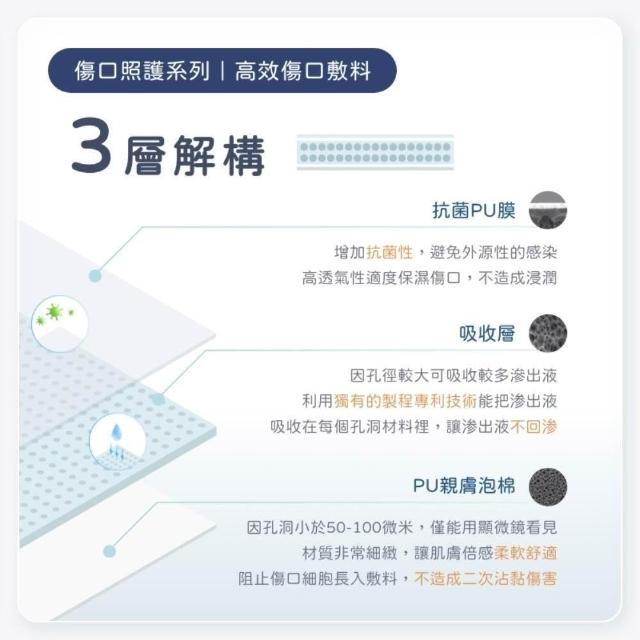 傷口照護系列｜高效傷口敷料

3層解構

抗菌PU膜

增加抗菌性，避免外源性的感染
高透氣性適度保濕傷口，不造成浸潤

吸收層

因孔徑較大可吸收較多滲出液
利用獨有的製程專利技術能把滲出液
吸收在每個孔洞材料裡，讓滲出液不回滲

PU親膚泡棉

因孔洞小於50-100微米，僅能用顯微鏡看見
材質非常細緻，讓肌膚倍感柔軟舒適
阻止傷口細胞長入敷料，不造成二次沾黏傷害