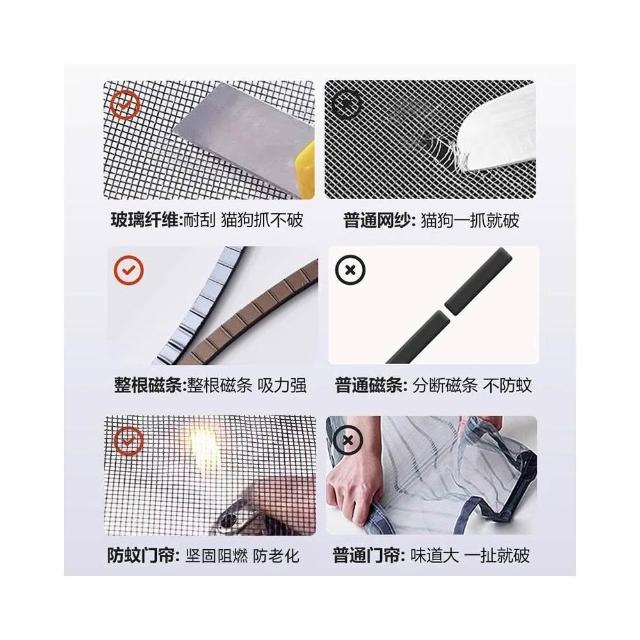 玻璃纤维:耐刮 猫狗抓不破

普通网纱: 猫狗一抓就破

整根磁条:整根磁条 吸力强

普通磁条: 分断磁条 不防蚊

防蚊门帘: 坚固阻燃 防老化

普通门帘: 味道大 一扯就破