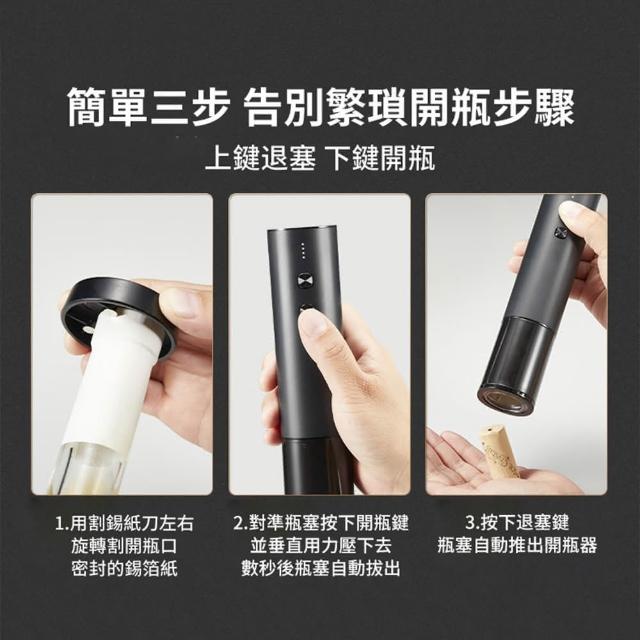 簡單三步 告別繁瑣開瓶步驟

上鍵退塞 下鍵開瓶

1.用割錫紙刀左右旋轉割開瓶口密封的錫箔紙

2.對準瓶塞按下開瓶鍵並垂直用力壓下去數秒後瓶塞自動拔出

3.按下退塞鍵瓶塞自動推出開瓶器