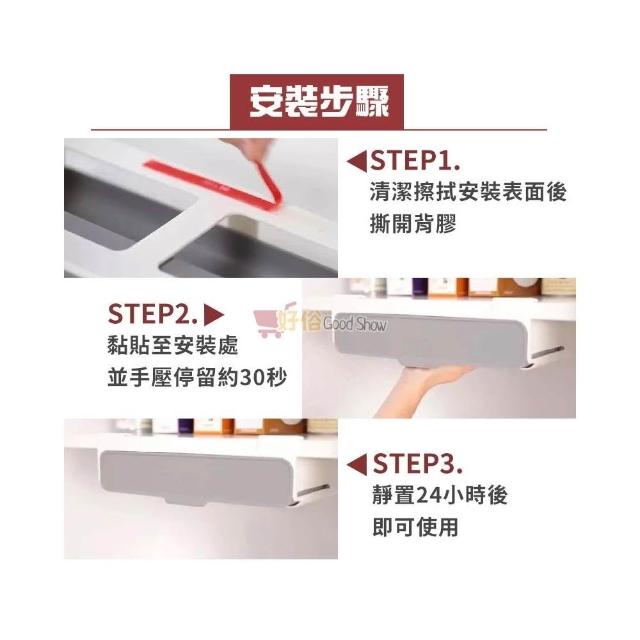 安裝步驟

◀STEP1.
清潔擦拭安裝表面後
撕開背膠

STEP2.▶
黏貼至安裝處
並手壓停留約30秒

好俗 Good Show

◀STEP3.
靜置24小時後
即可使用