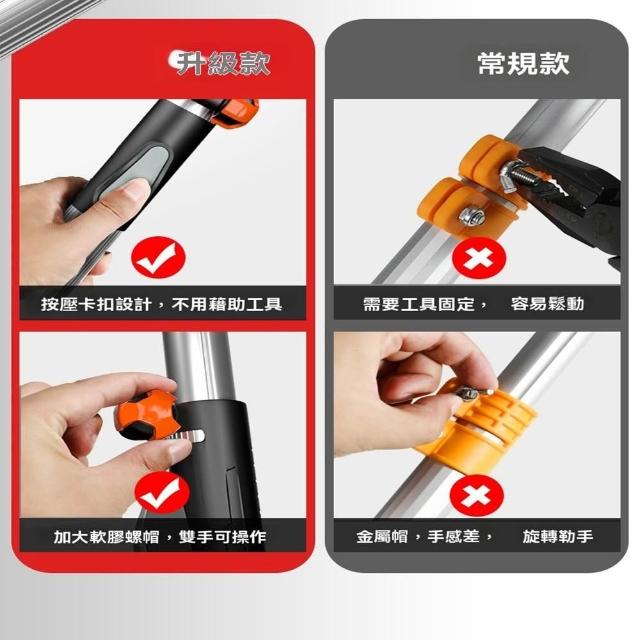 升級款

按壓卡扣設計，不用藉助工具

加大軟膠螺帽，雙手可操作

常規款

需要工具固定，　容易鬆動

金屬帽，手感差，　旋轉勒手