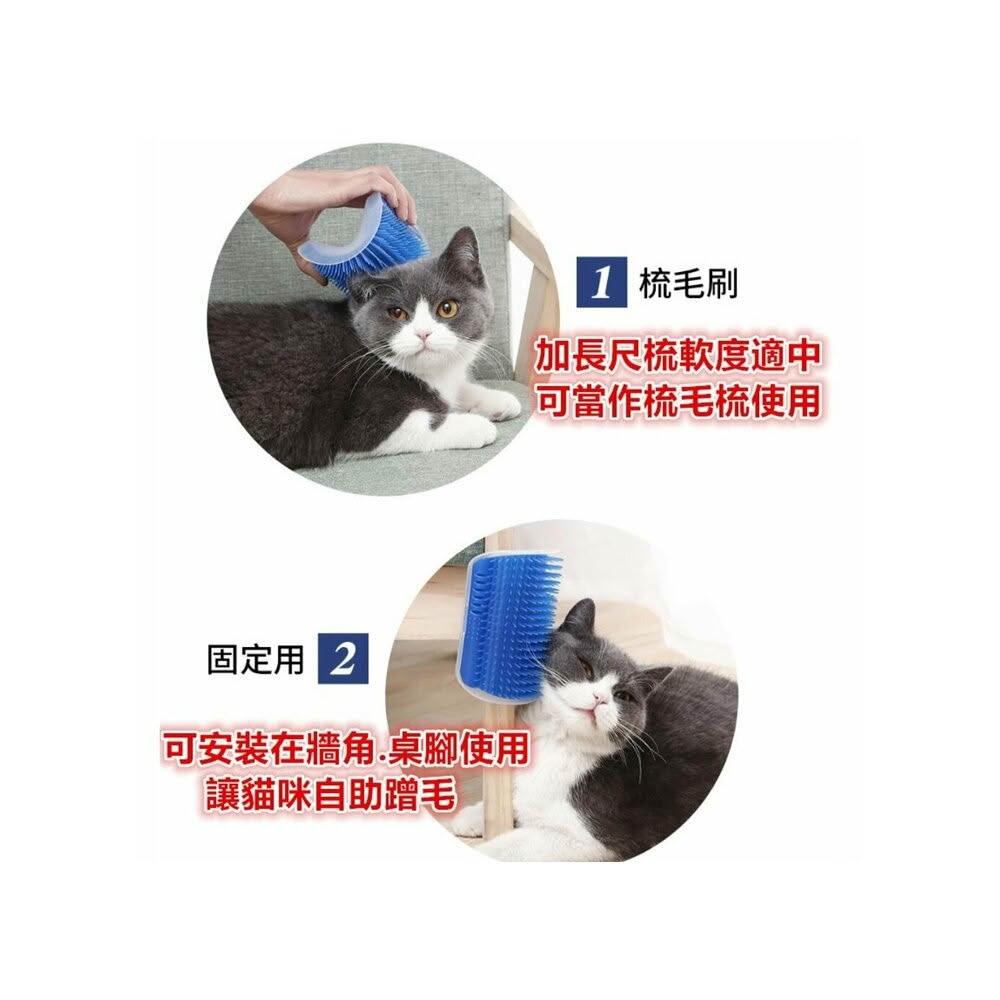 1 梳毛刷

加長尺梳軟度適中
可當作梳毛梳使用

固定用 2

可安裝在牆角.桌腳使用
讓貓咪自助蹭毛