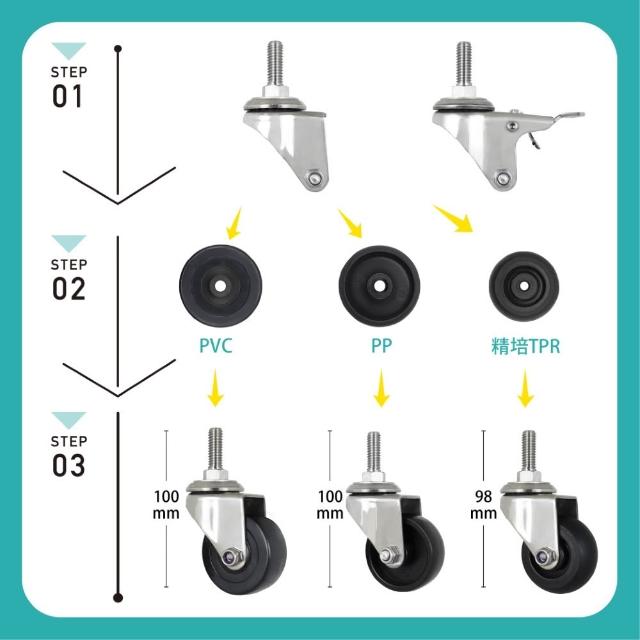 STEP
01

STEP
02

PVC

PP

精培TPR

STEP
03

100
mm

100
mm

98
mm