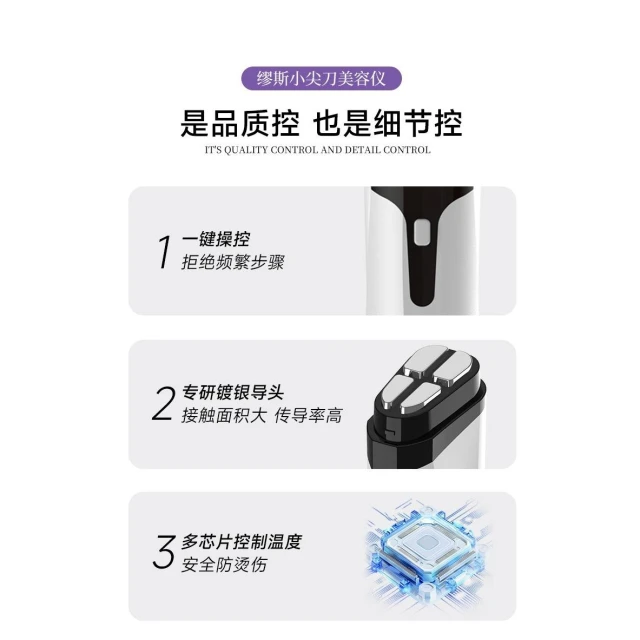 缪斯小尖刀美容仪

是品质控 也是细节控

IT'S QUALITY CONTROL AND DETAIL CONTROL

1 一键操控
拒绝频繁步骤

2 专研镀银导头
接触面积大 传导率高

3 多芯片控制温度
安全防烫伤