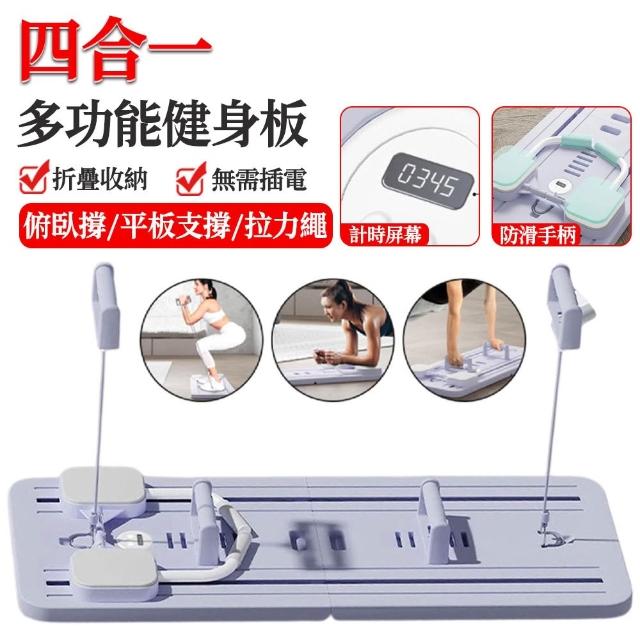 四合一
多功能健身板
折疊收納 無需插電
俯臥撐/平板支撐/拉力繩
0345
計時屏幕
防滑手柄