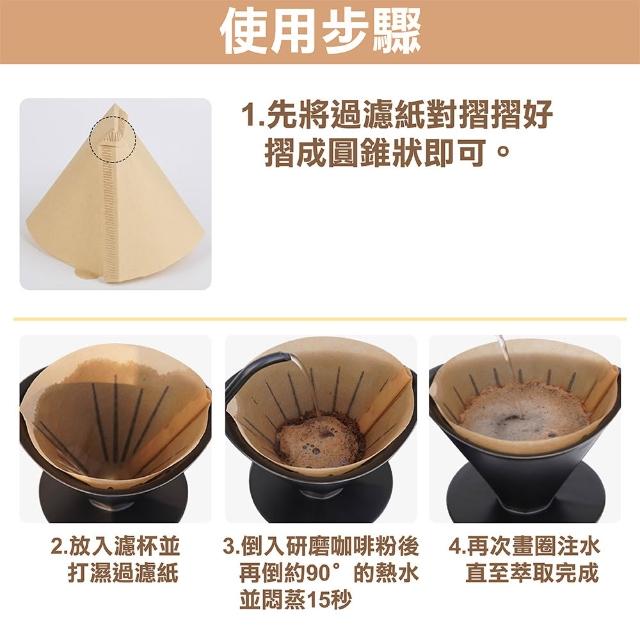 使用步驟

1.先將過濾紙對摺摺好摺成圓錐狀即可。

2.放入濾杯並打濕過濾紙

3.倒入研磨咖啡粉後再倒約90°的熱水並悶蒸15秒

4.再次畫圈注水直至萃取完成