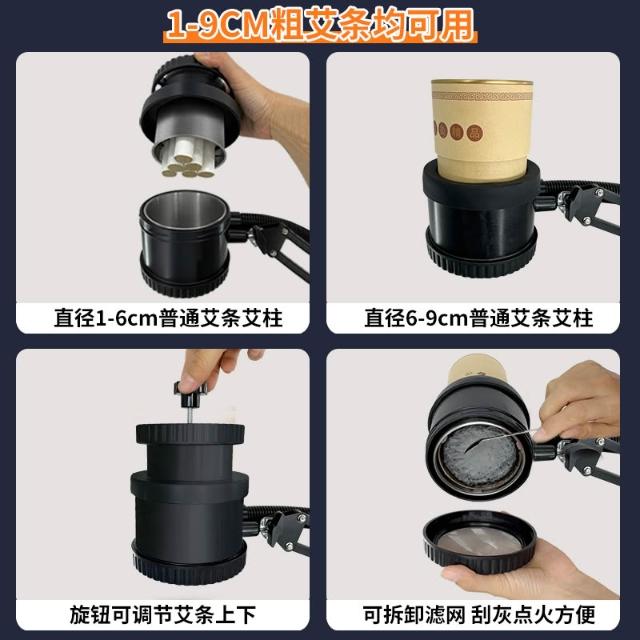 1-9CM粗艾条均可用

直径1-6cm普通艾条艾柱

直径6-9cm普通艾条艾柱

旋钮可调节艾条上下

可拆卸滤网 刮灰点火方便