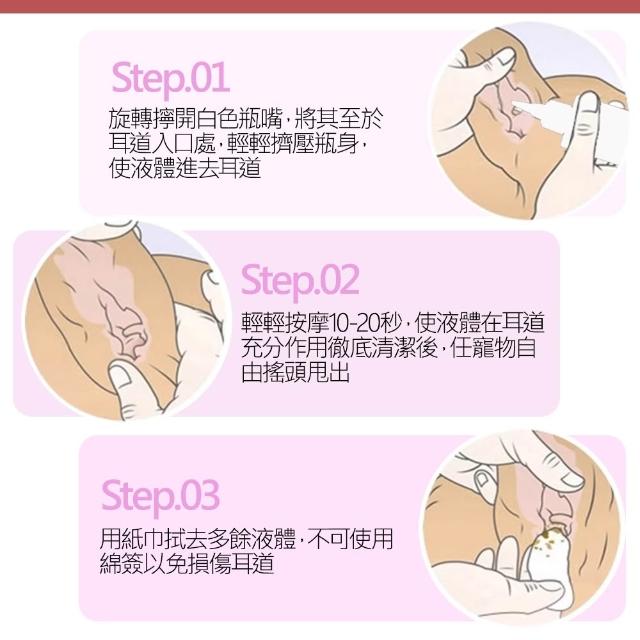 Step.01

旋轉擰開白色瓶嘴，將其至於耳道入口處，輕輕擠壓瓶身，使液體進去耳道

Step.02

輕輕按摩10-20秒，使液體在耳道充分作用徹底清潔後，任寵物自由搖頭甩出

Step.03

用紙巾拭去多餘液體，不可使用綿簽以免損傷耳道