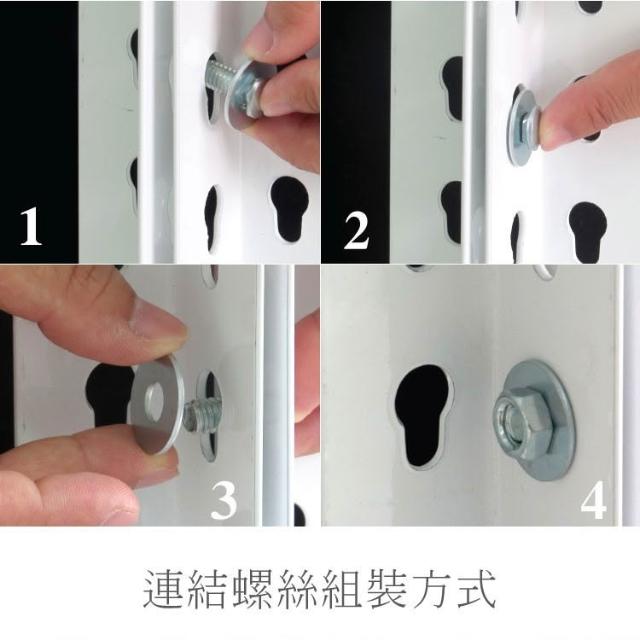 1

2

3

4

連結螺絲組裝方式