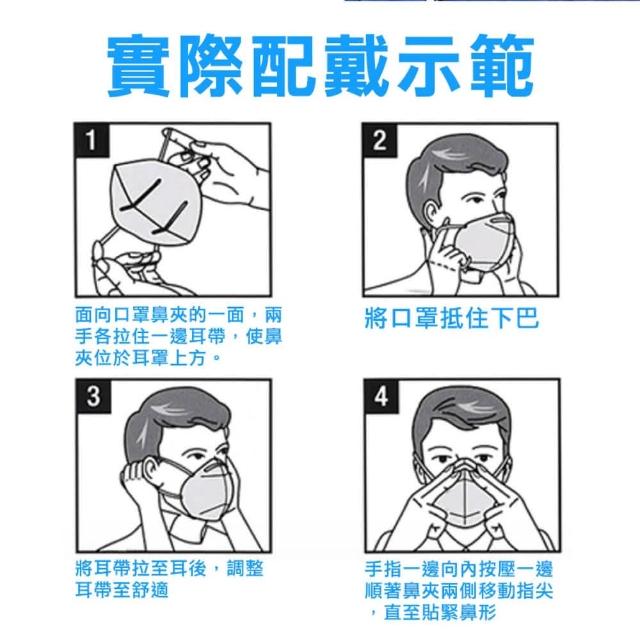 實際配戴示範

1

面向口罩鼻夾的一面，兩手各拉住一邊耳帶，使鼻夾位於耳罩上方。

2

將口罩抵住下巴

3

將耳帶拉至耳後，調整耳帶至舒適

4

手指一邊向內按壓一邊順著鼻夾兩側移動指尖，直至貼緊鼻形