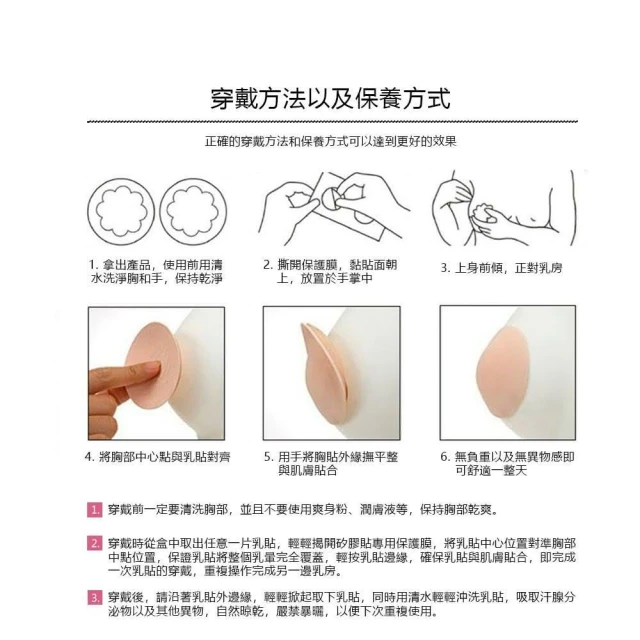 穿戴方法以及保養方式

正確的穿戴方法和保養方式可以達到更好的效果

1. 拿出產品，使用前用清水洗淨胸和手，保持乾淨

2. 撕開保護膜，黏貼面朝上，放置於手掌中

3. 上身前傾，正對乳房

4. 將胸部中心點與乳貼對齊

5. 用手將胸貼外緣撫平整與肌膚貼合

6. 無負重以及無異物感即可舒適一整天

1. 穿戴前一定要清洗胸部，並且不要使用爽身粉、潤膚液等，保持胸部乾爽。

2. 穿戴時從盒中取出任意一片乳貼，輕輕揭開矽膠貼專用保護膜，將乳貼中心位置對準胸部中點位置，保證乳貼將整個乳暈完全覆蓋，輕按乳貼邊緣，確保乳貼與肌膚貼合，即完成一次乳貼的穿戴，重複操作完成另一邊乳房。

3. 穿戴後，請沿著乳貼外邊緣，輕輕掀起取下乳貼，同時用清水輕輕沖洗乳貼，吸取汗腺分泌物以及其他異物，自然晾乾，嚴禁暴曬，以便下次重複使用。