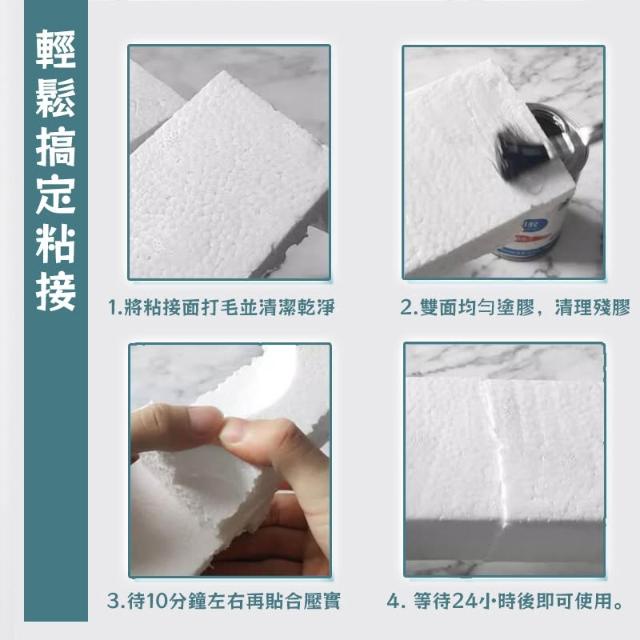 輕鬆搞定粘接

1.將粘接面打毛並清潔乾淨

2.雙面均勻塗膠，清理殘膠

3.待10分鐘左右再貼合壓實

4. 等待24小時後即可使用。