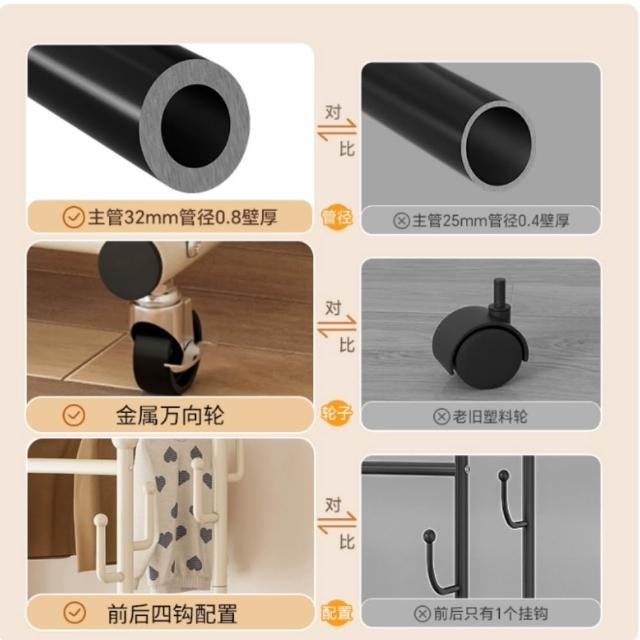 对
比

主管32mm管径0.8壁厚

管径

主管25mm管径0.4壁厚

对
比

金属万向轮

轮子

老旧塑料轮

对
比

前后四钩配置

配置

前后只有1个挂钩