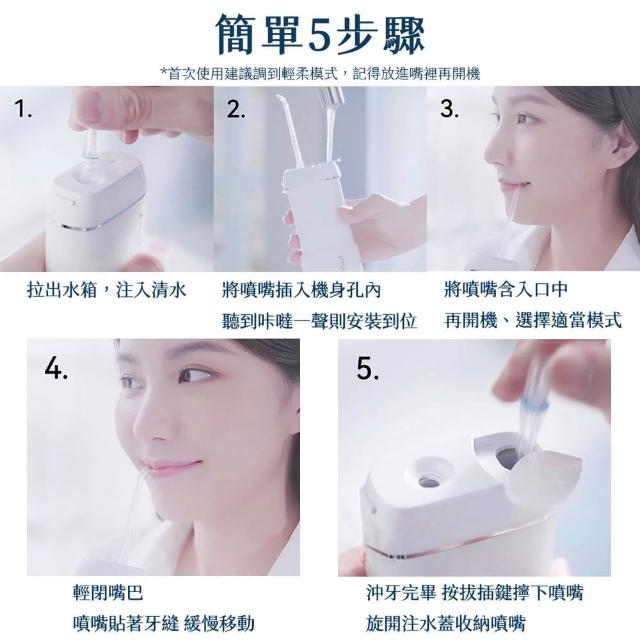 簡單5步驟

*首次使用建議調到輕柔模式，記得放進嘴裡再開機

1.

拉出水箱，注入清水

2.

將噴嘴插入機身孔內
聽到咔噠一聲則安裝到位

3.

將噴嘴含入口中
再開機、選擇適當模式

4.

輕閉嘴巴
噴嘴貼著牙縫 緩慢移動

5.

沖牙完畢 按拔插鍵擰下噴嘴
旋開注水蓋收納噴嘴