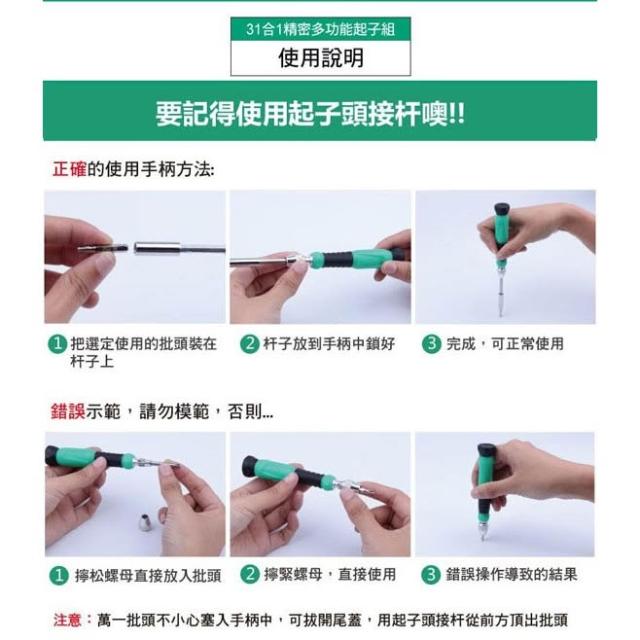 31合1精密多功能起子組

使用說明

要記得使用起子頭接杆噢!!

正確的使用手柄方法:

1 把選定使用的批頭裝在杆子上

2 杆子放到手柄中鎖好

3 完成，可正常使用

錯誤示範，請勿模範，否則...

1 擰松螺母直接放入批頭

2 擰緊螺母，直接使用

3 錯誤操作導致的結果

注意：萬一批頭不小心塞入手柄中，可拔開尾蓋，用起子頭接杆從前方頂出批頭