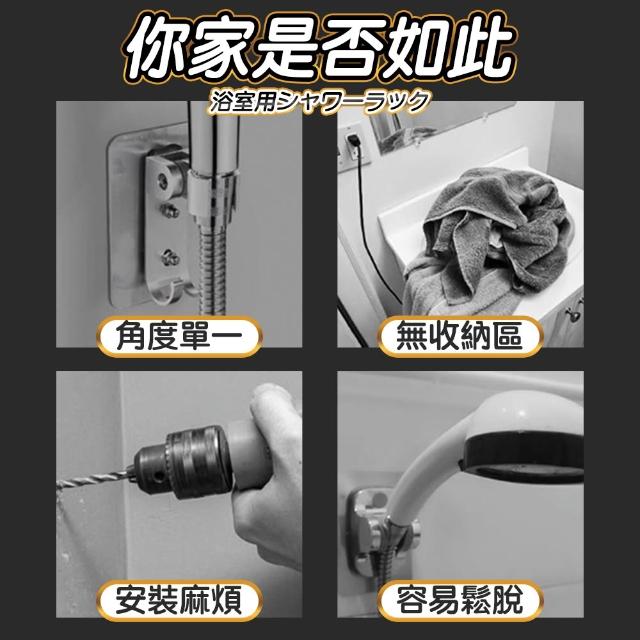 你家是否如此
浴室用シャワーラック

角度單一

無收納區

安裝麻煩

容易鬆脫