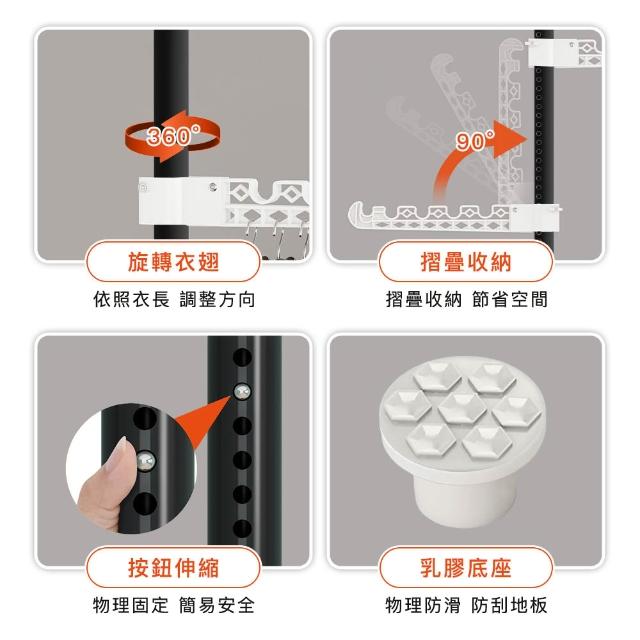 360°

旋轉衣翅

依照衣長 調整方向

90°

摺疊收納

摺疊收納 節省空間

按鈕伸縮

物理固定 簡易安全

乳膠底座

物理防滑 防刮地板