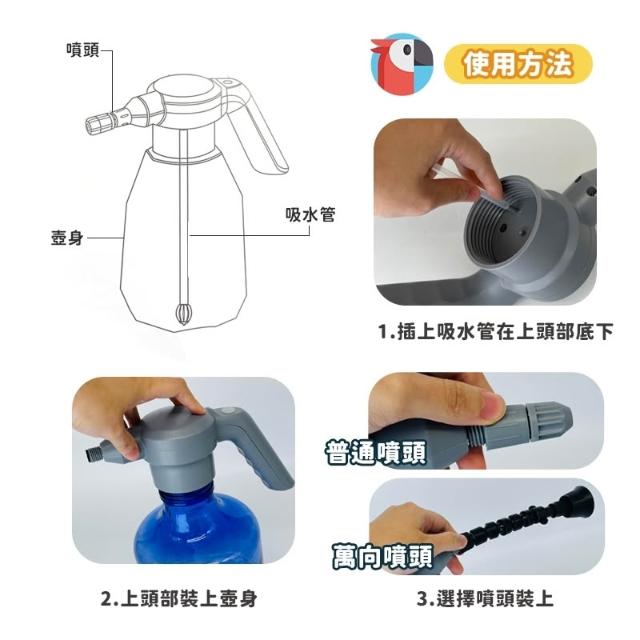 噴頭

吸水管

壺身

使用方法

1.插上吸水管在上頭部底下

普通噴頭

萬向噴頭

2.上頭部裝上壺身

3.選擇噴頭裝上