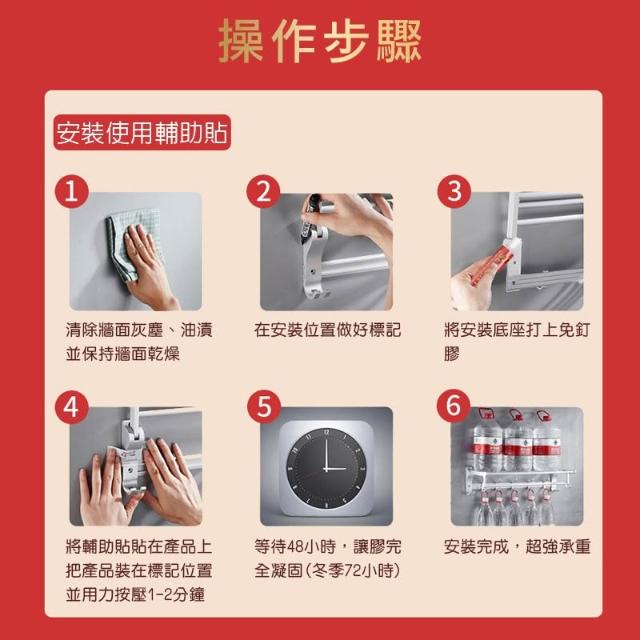 操作步驟

安裝使用輔助貼

1

清除牆面灰塵、油漬並保持牆面乾燥

2

在安裝位置做好標記

3

將安裝底座打上免釘膠

4

將輔助貼貼在產品上把產品裝在標記位置並用力按壓1-2分鐘

5

等待48小時，讓膠完全凝固(冬季72小時)

6

安裝完成，超強承重