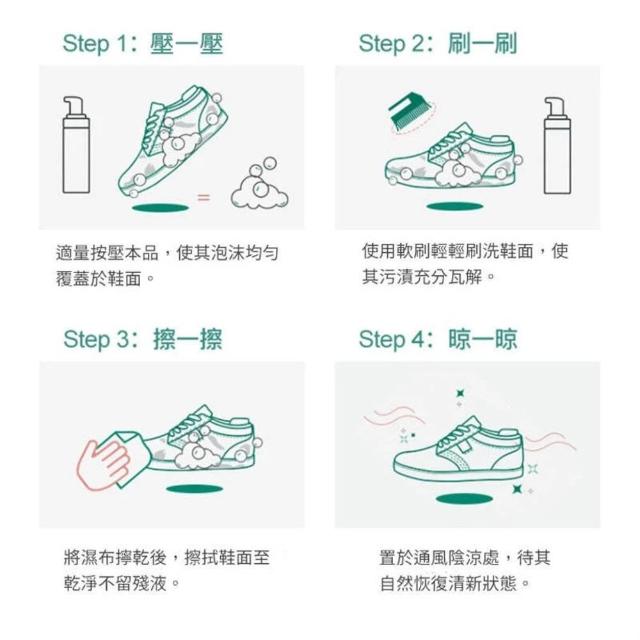 Step 1：壓一壓

適量按壓本品，使其泡沫均勻覆蓋於鞋面。

Step 2：刷一刷

使用軟刷輕輕刷洗鞋面，使其污漬充分瓦解。

Step 3：擦一擦

將濕布擰乾後，擦拭鞋面至乾淨不留殘液。

Step 4：晾一晾

置於通風陰涼處，待其自然恢復清新狀態。