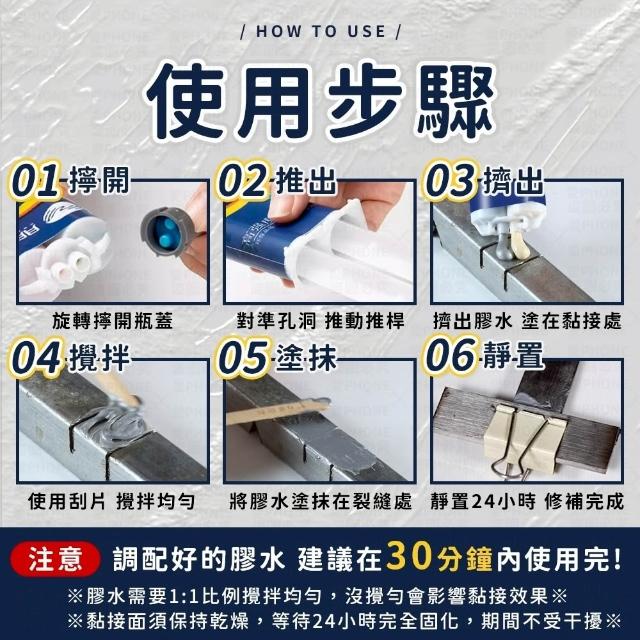 / HOW TO USE /

使用步驟

01 擰開

旋轉擰開瓶蓋

02 推出

對準孔洞 推動推桿

03 擠出

擠出膠水 塗在黏接處

04 攪拌

使用刮片 攪拌均勻

05 塗抹

將膠水塗抹在裂縫處

06 靜置

靜置24小時 修補完成

注意 調配好的膠水 建議在30分鐘內使用完!

※膠水需要1:1比例攪拌均勻，沒攪勻會影響黏接效果※

※黏接面須保持乾燥，等待24小時完全固化，期間不受干擾※