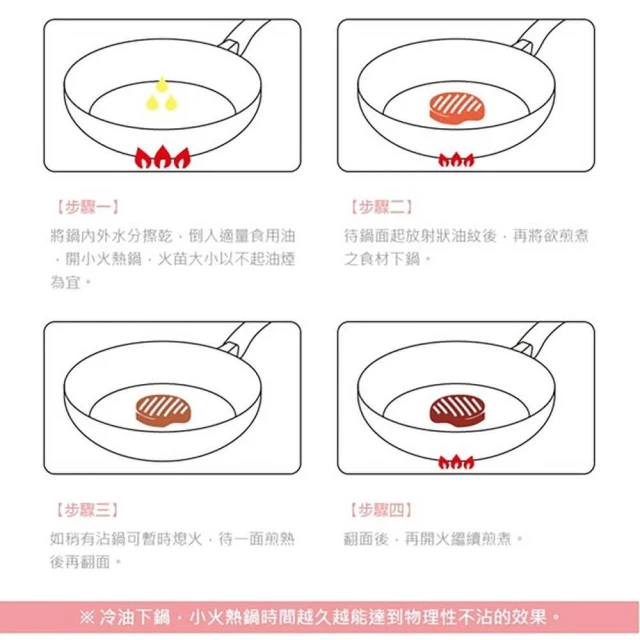 【步驟一】

將鍋內外水分擦乾，倒入適量食用油，開小火熱鍋，火苗大小以不起油煙為宜。

【步驟二】

待鍋面起放射狀油紋後，再將欲煎煮之食材下鍋。

【步驟三】

如稍有沾鍋可暫時熄火，待一面煎熟後再翻面。

【步驟四】

翻面後，再開火繼續煎煮。

※ 冷油下鍋，小火熱鍋時間越久越能達到物理性不沾的效果。