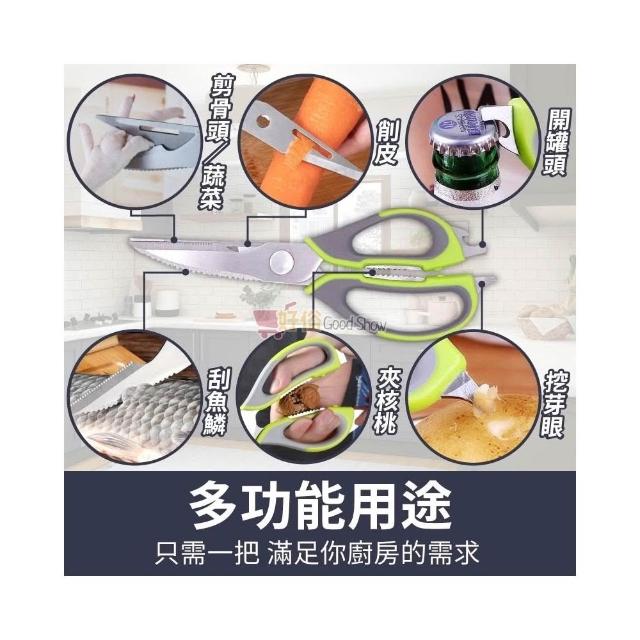 剪骨頭/蔬菜

削皮

開罐頭

好俗 Good Show

刮魚鱗

夾核桃

挖芽眼

多功能用途

只需一把 滿足你廚房的需求