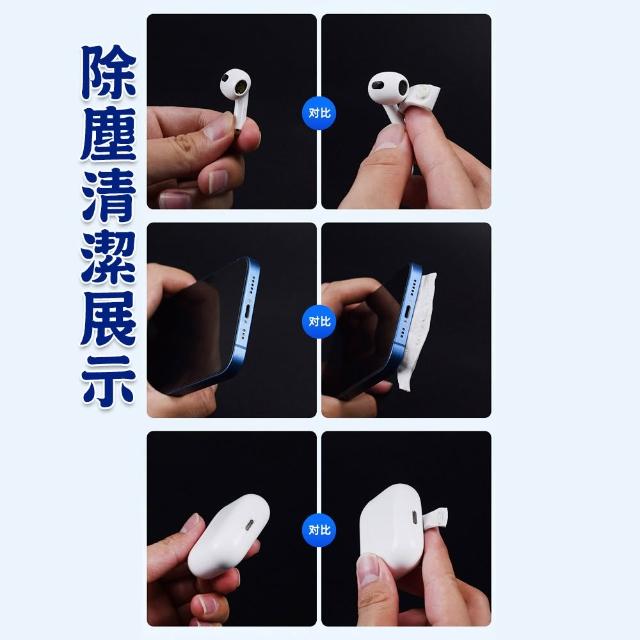 除塵清潔展示

对比

对比

对比