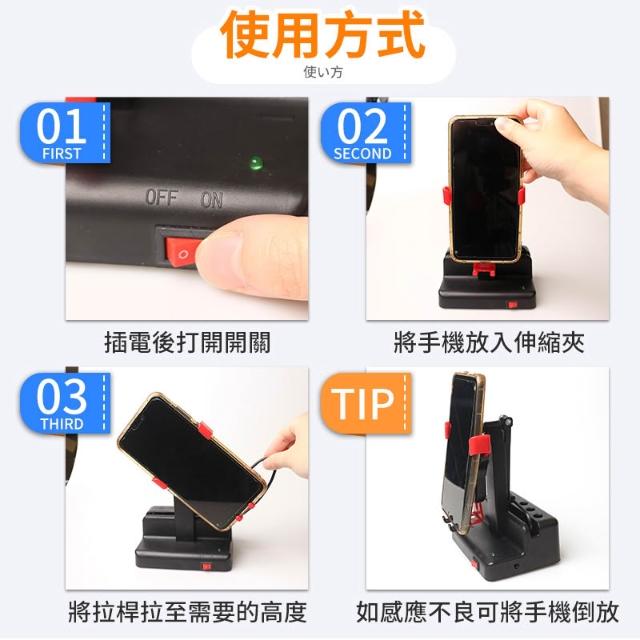 使用方式
使い方

01
FIRST

OFF ON

插電後打開開關

02
SECOND

將手機放入伸縮夾

03
THIRD

將拉桿拉至需要的高度

TIP

如感應不良可將手機倒放