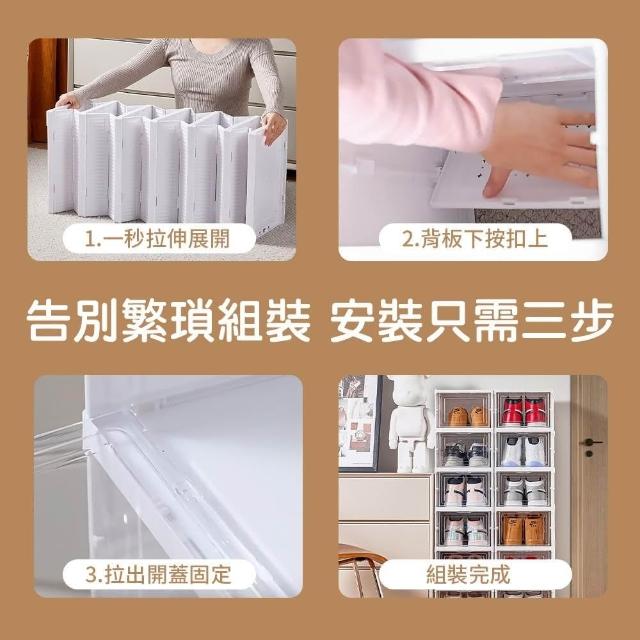 1.一秒拉伸展開

2.背板下按扣上

告別繁瑣組裝 安裝只需三步

3.拉出開蓋固定

組裝完成