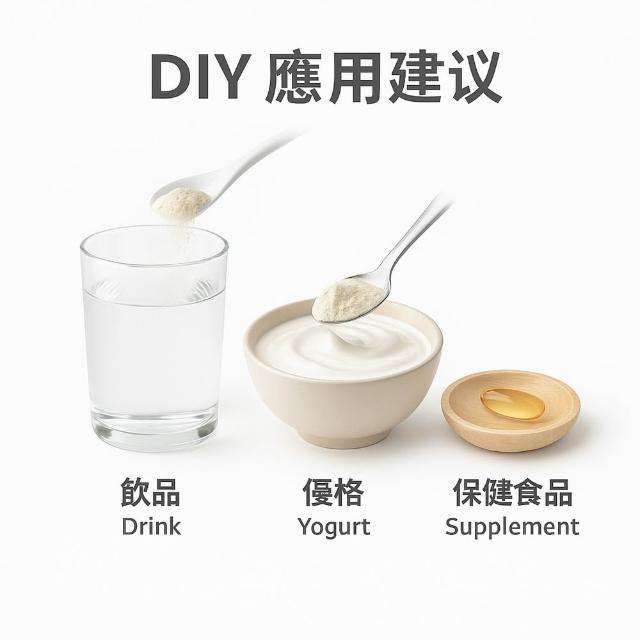 DIY 應用建议

飲品
Drink

優格
Yogurt

保健食品
Supplement