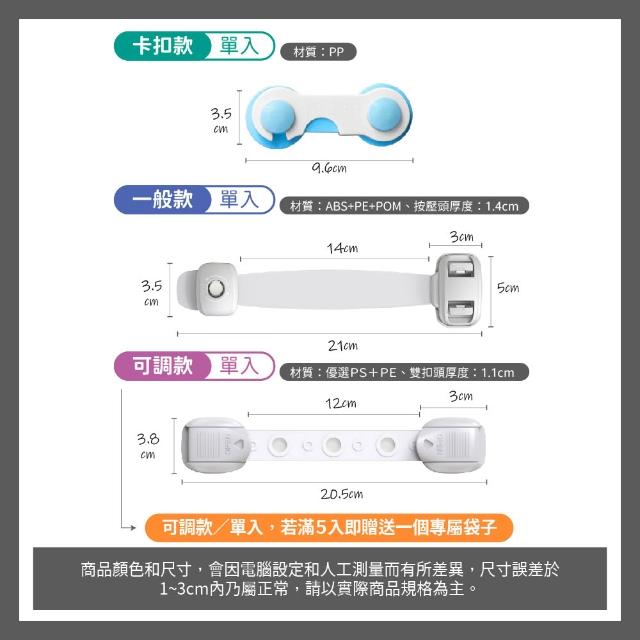 卡扣款 單入
材質：PP
3.5 cm
9.6cm

一般款 單入
材質：ABS+PE+POM、按壓頭厚度：1.4cm
14cm
3cm
3.5 cm
5cm
21cm

可調款 單入
材質：優選PS＋PE、雙扣頭厚度：1.1cm
12cm
3cm
3.8 cm
20.5cm

可調款／單入，若滿5入即贈送一個專屬袋子

商品顏色和尺寸，會因電腦設定和人工測量而有所差異，尺寸誤差於1~3cm內乃屬正常，請以實際商品規格為主。