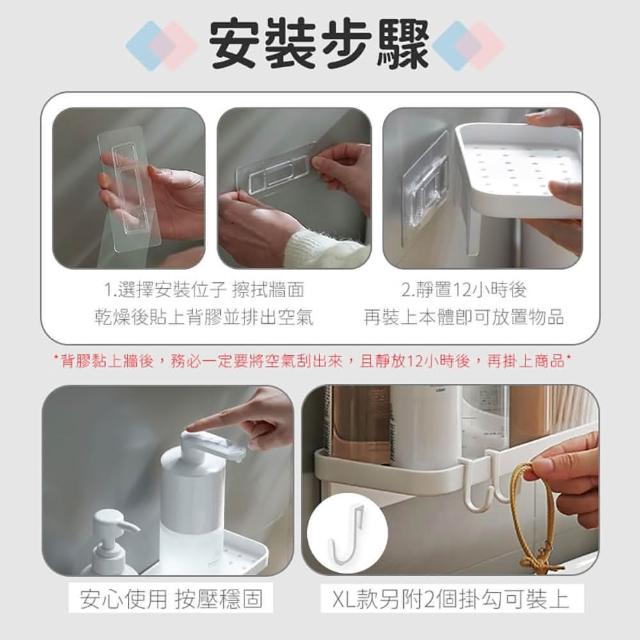 安裝步驟

1.選擇安裝位子 擦拭牆面
乾燥後貼上背膠並排出空氣

2.靜置12小時後
再裝上本體即可放置物品

*背膠黏上牆後，務必一定要將空氣刮出來，且靜放12小時後，再掛上商品*

安心使用 按壓穩固

XL款另附2個掛勾可裝上