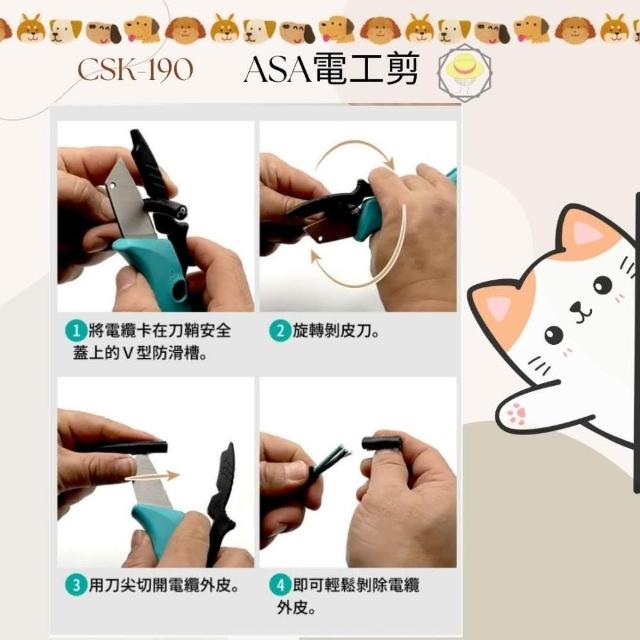 CSK-190 ASA電工剪

1 將電纜卡在刀鞘安全蓋上的V型防滑槽。

2 旋轉剝皮刀。

3 用刀尖切開電纜外皮。

4 即可輕鬆剝除電纜外皮。