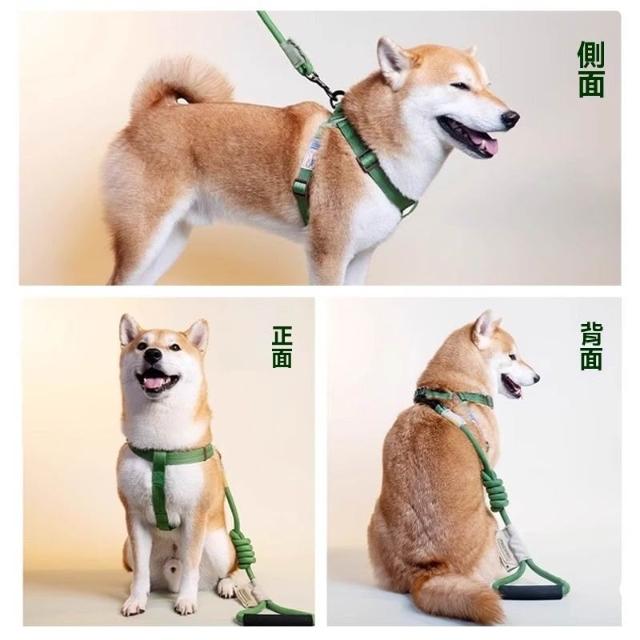 側面

正面

背面