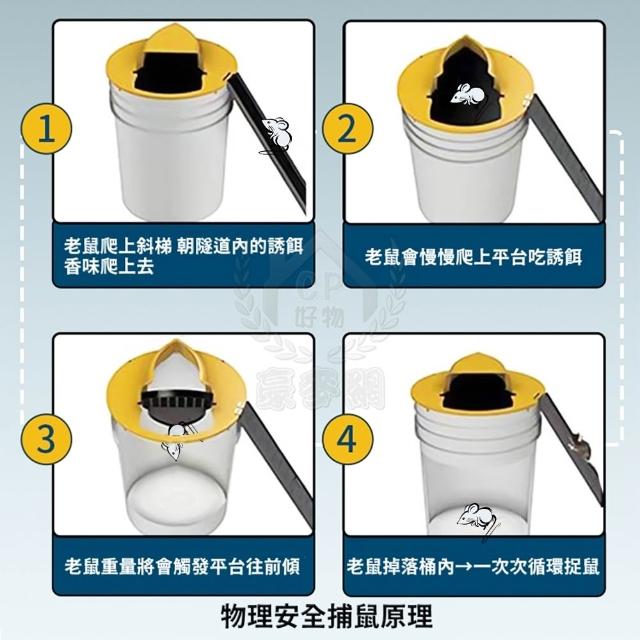 1

老鼠爬上斜梯 朝隧道內的誘餌香味爬上去

2

老鼠會慢慢爬上平台吃誘餌

CP
好物
豪客網

3

老鼠重量將會觸發平台往前傾

4

老鼠掉落桶內→一次次循環捉鼠

物理安全捕鼠原理