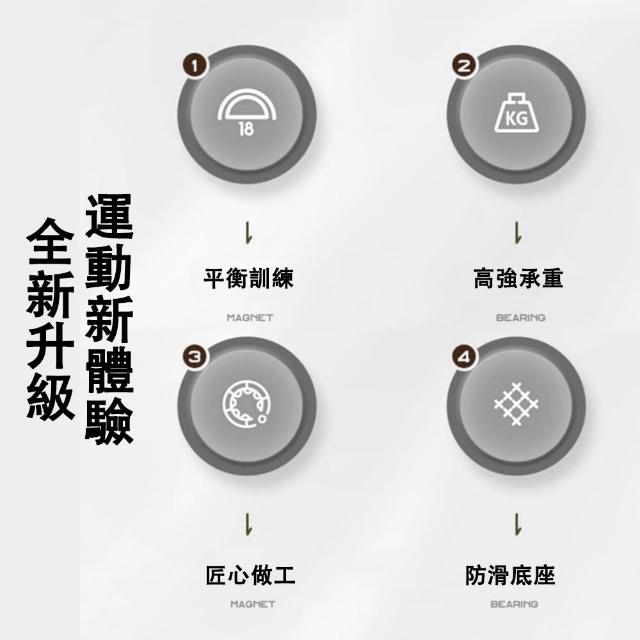 運動新體驗
全新升級

1
18
平衡訓練
MAGNET

2
KG
高強承重
BEARING

3
匠心做工
MAGNET

4
防滑底座
BEARING