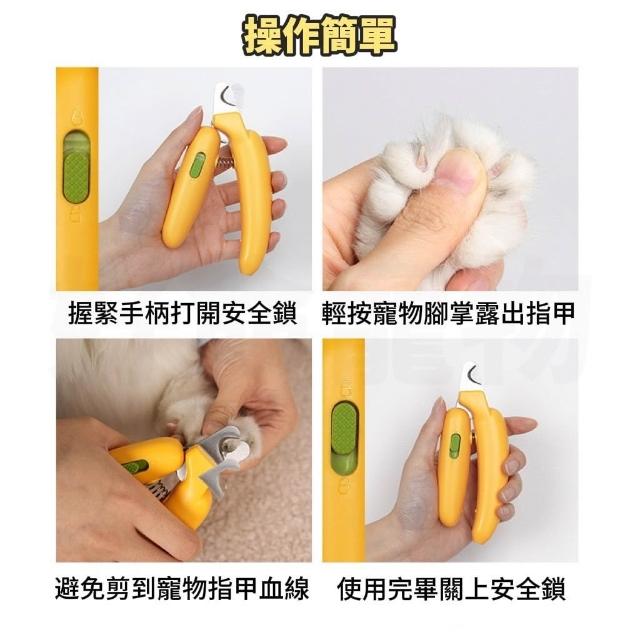 操作簡單

握緊手柄打開安全鎖

輕按寵物腳掌露出指甲

避免剪到寵物指甲血線

使用完畢關上安全鎖