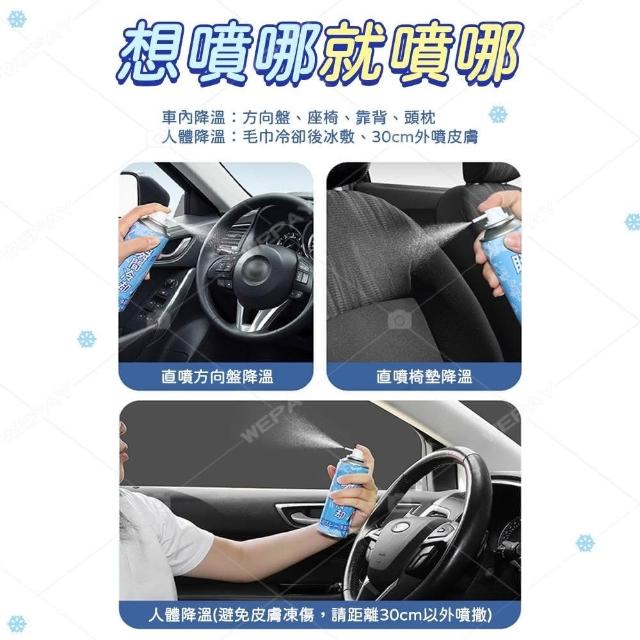 想噴哪就噴哪

車內降溫：方向盤、座椅、靠背、頭枕
人體降溫：毛巾冷卻後冰敷、30cm外噴皮膚

直噴方向盤降溫

直噴椅墊降溫

WEPAY

人體降溫(避免皮膚凍傷，請距離30cm以外噴撒)