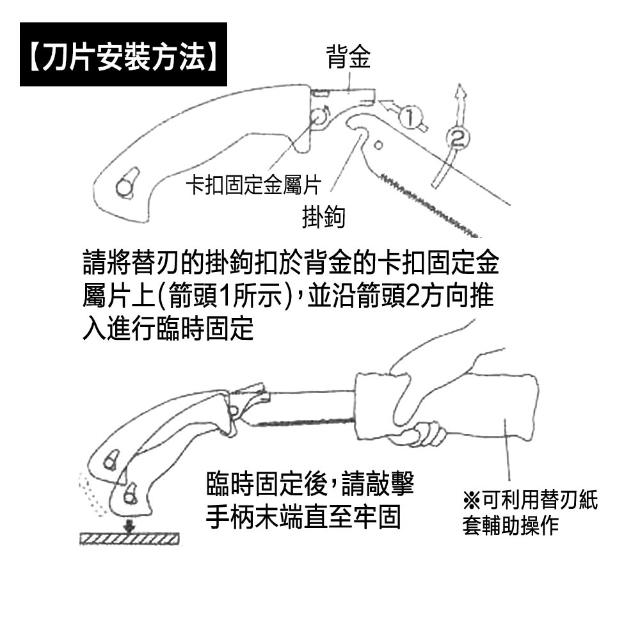 【刀片安裝方法】

背金

①

②

卡扣固定金屬片

掛鉤

請將替刃的掛鉤扣於背金的卡扣固定金屬片上(箭頭1所示),並沿箭頭2方向推入進行臨時固定

臨時固定後,請敲擊手柄末端直至牢固

※可利用替刃紙套輔助操作