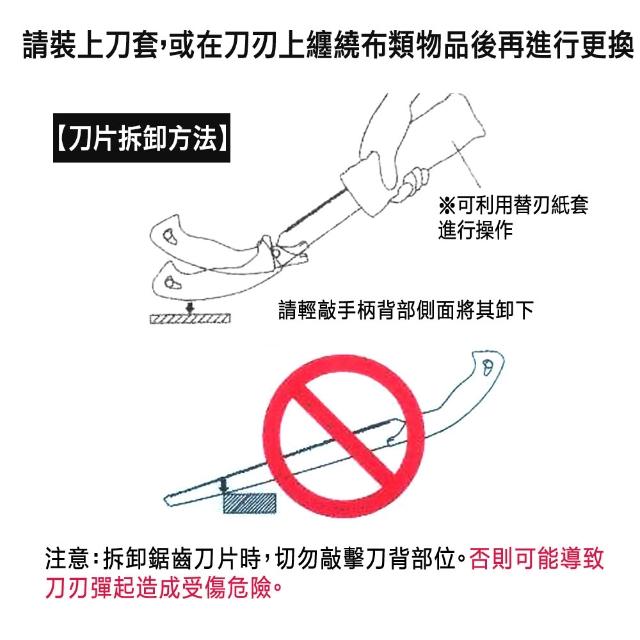 請裝上刀套,或在刀刃上纏繞布類物品後再進行更換

【刀片拆卸方法】

※可利用替刃紙套進行操作

請輕敲手柄背部側面將其卸下

注意:拆卸鋸齒刀片時,切勿敲擊刀背部位。否則可能導致刀刃彈起造成受傷危險。