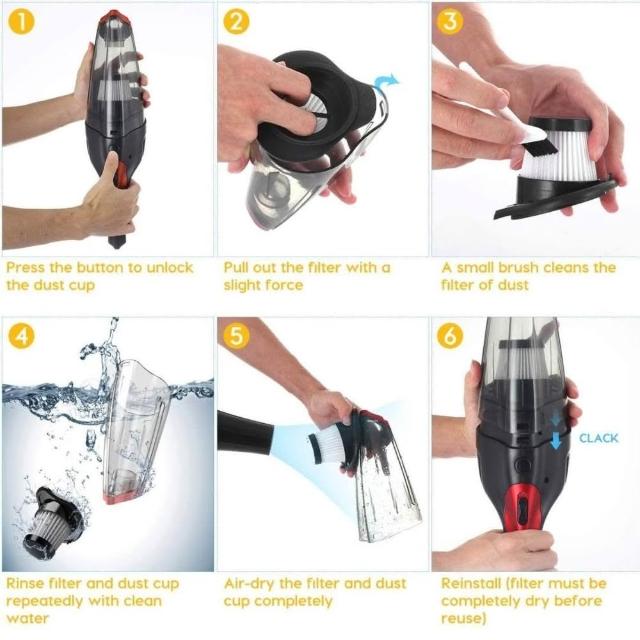 1

Press the button to unlock the dust cup

2

Pull out the filter with a slight force

3

A small brush cleans the filter of dust

4

Rinse filter and dust cup repeatedly with clean water

5

Air-dry the filter and dust cup completely

6

CLACK

Reinstall (filter must be completely dry before reuse)