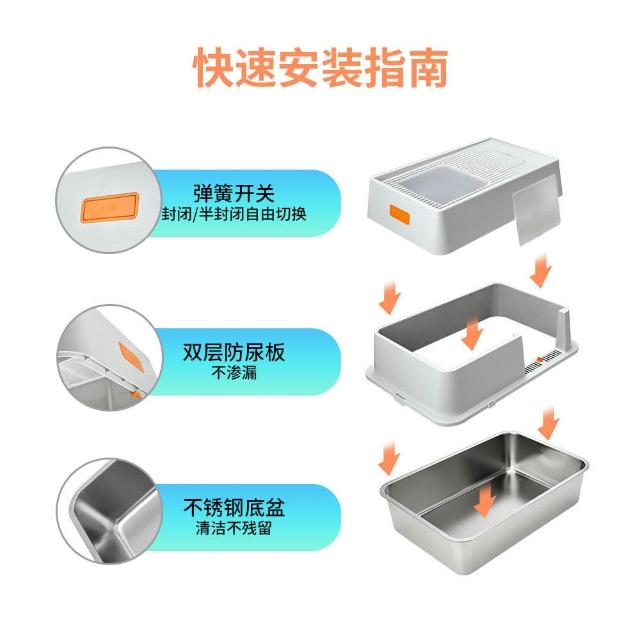 快速安装指南

弹簧开关
封闭/半封闭自由切换

双层防尿板
不渗漏

不锈钢底盆
清洁不残留