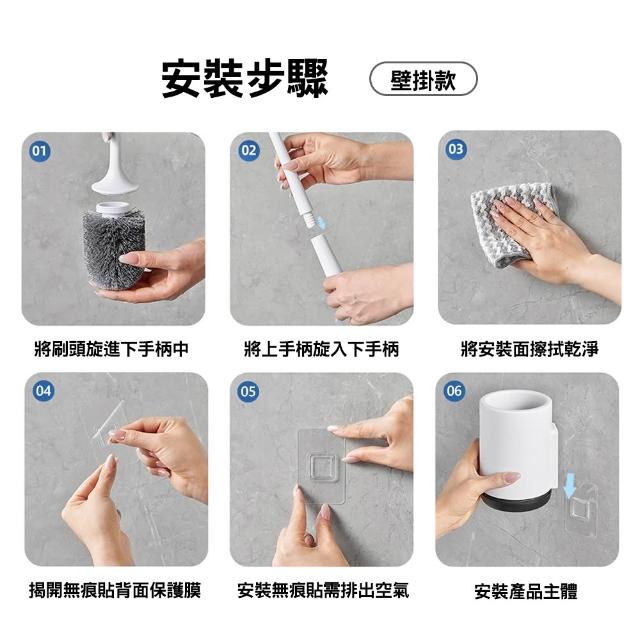 安裝步驟 壁掛款

01
將刷頭旋進下手柄中

02
將上手柄旋入下手柄

03
將安裝面擦拭乾淨

04
揭開無痕貼背面保護膜

05
安裝無痕貼需排出空氣

06
安裝產品主體