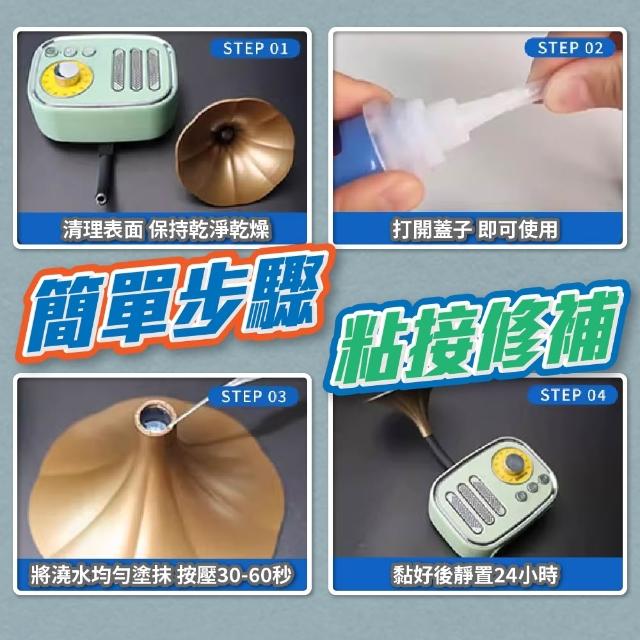 STEP 01

清理表面 保持乾淨乾燥

STEP 02

打開蓋子 即可使用

簡單步驟

粘接修補

STEP 03

將澆水均勻塗抹 按壓30-60秒

STEP 04

黏好後靜置24小時