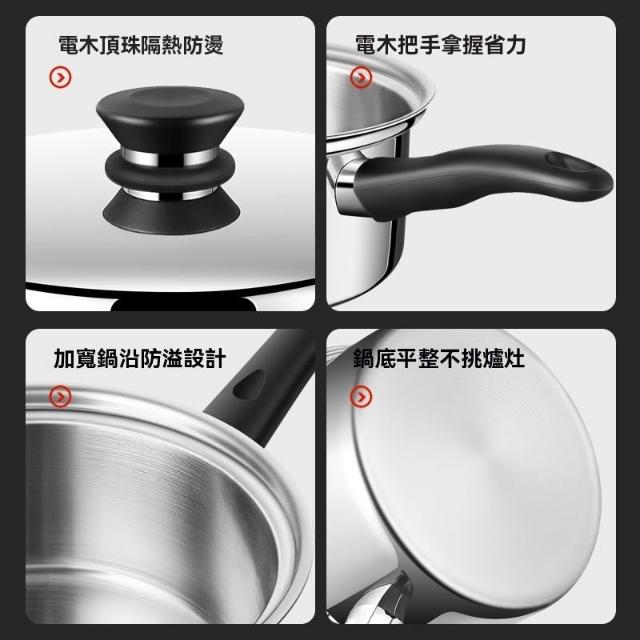 電木頂珠隔熱防燙

電木把手拿握省力

加寬鍋沿防溢設計

鍋底平整不挑爐灶