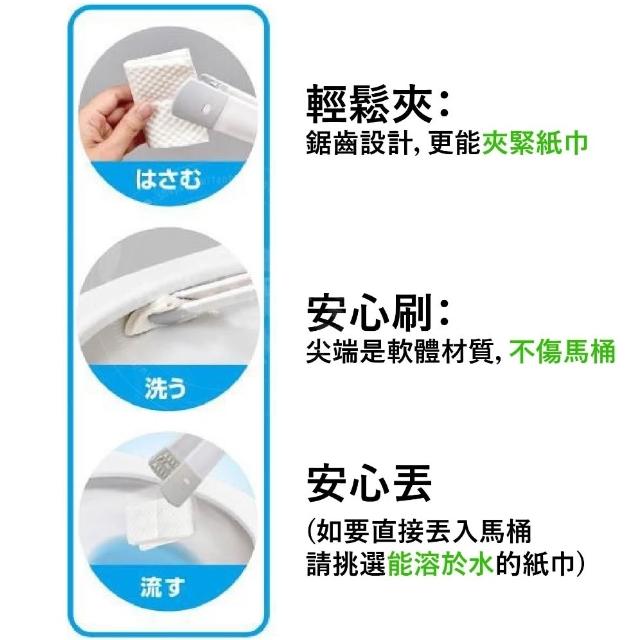 はさむ

洗う

流す

輕鬆夾：
鋸齒設計, 更能夾緊紙巾

安心刷：
尖端是軟體材質, 不傷馬桶

安心丟
(如要直接丟入馬桶
請挑選能溶於水的紙巾)