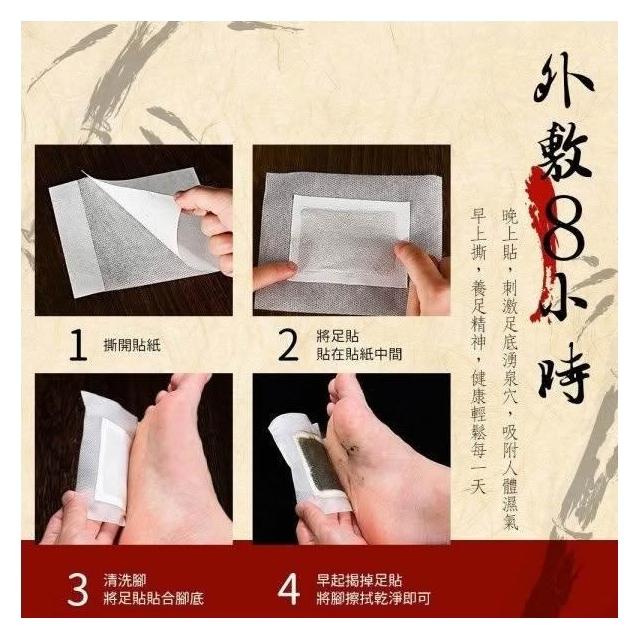 外敷8小時

晚上貼，刺激足底湧泉穴，吸附人體濕氣
早上撕，養足精神，健康輕鬆每一天

1 撕開貼紙

2 將足貼
貼在貼紙中間

3 清洗腳
將足貼貼合腳底

4 早起揭掉足貼
將腳擦拭乾淨即可