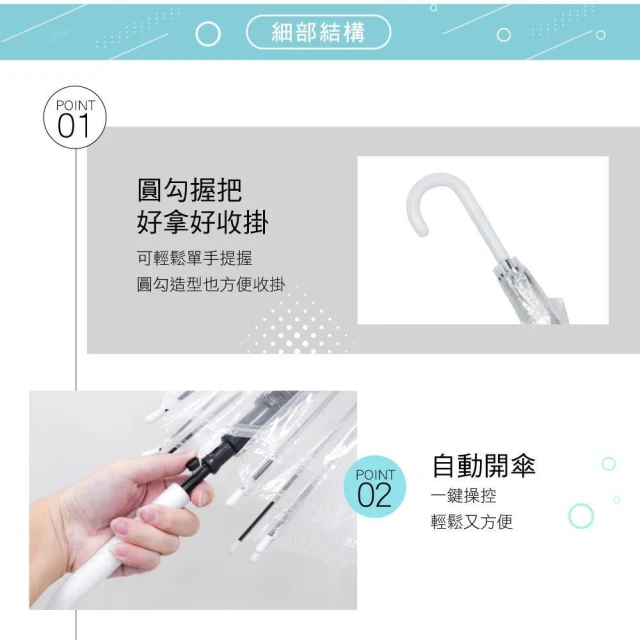 細部結構

POINT
01

圓勾握把
好拿好收掛

可輕鬆單手提握
圓勾造型也方便收掛

POINT
02

自動開傘

一鍵操控
輕鬆又方便